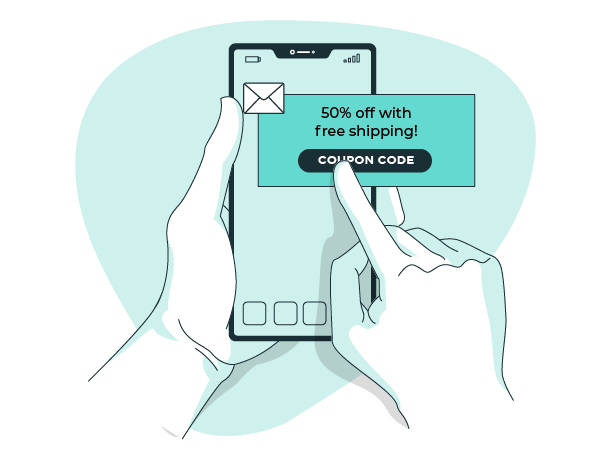 50% off with
free shipping!

COUPON CODE