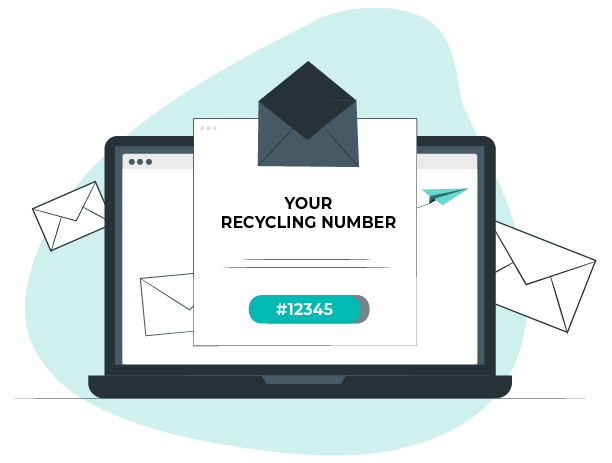 YOUR
RECYCLING NUMBER

#12345