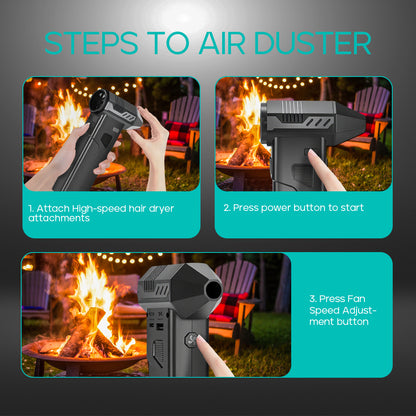 STEPS TO AIR DUSTER

1. Attach High-speed hair dryer attachments

2. Press power button to start

3. Press Fan Speed Adjustment button