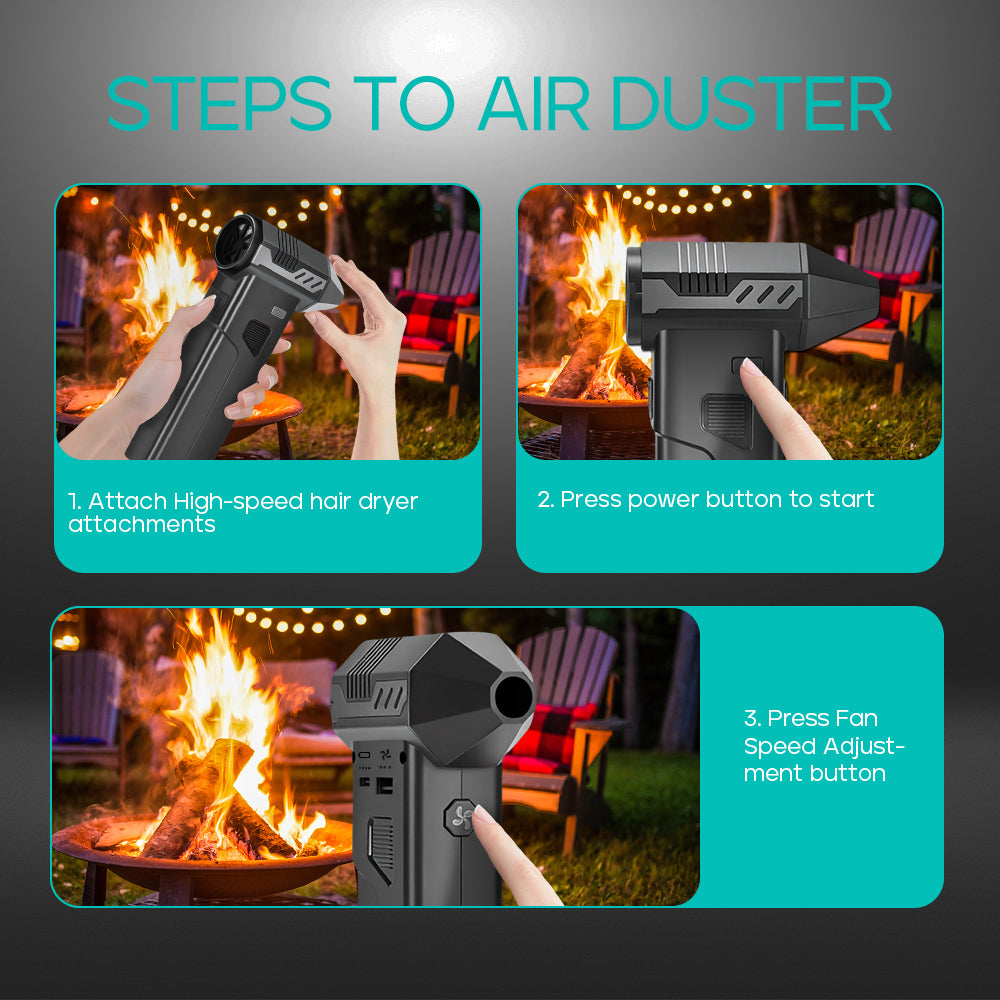 STEPS TO AIR DUSTER

1. Attach High-speed hair dryer attachments

2. Press power button to start

3. Press Fan Speed Adjustment button