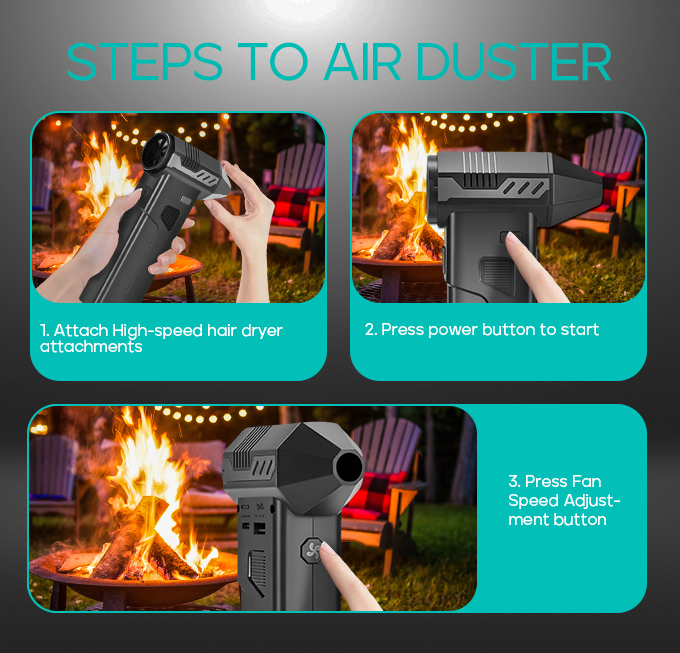 STEPS TO AIR DUSTER

1. Attach High-speed hair dryer attachments

2. Press power button to start

3. Press Fan Speed Adjustment button